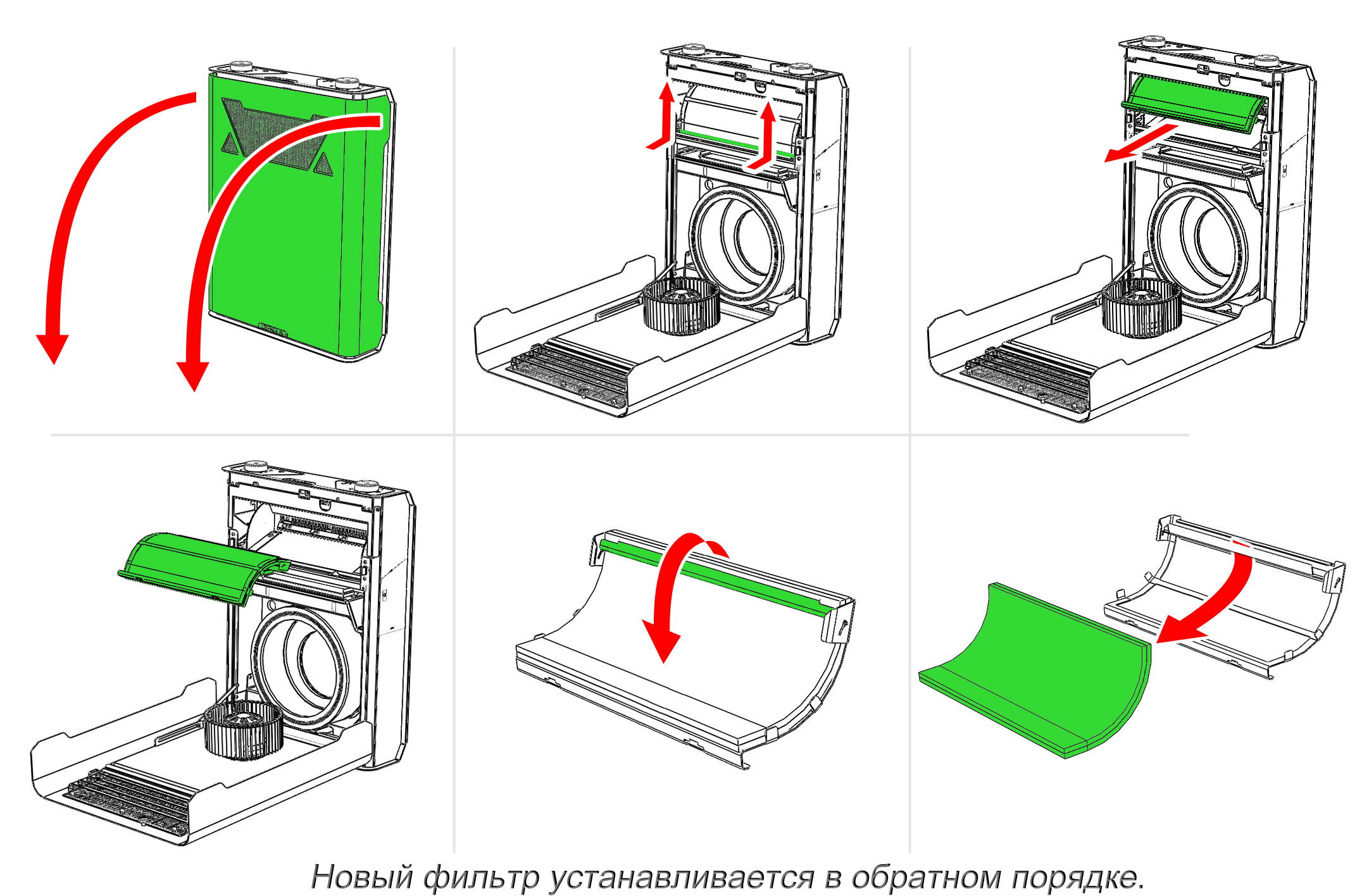 Новый фильтр устанавливается в обратном порядке.