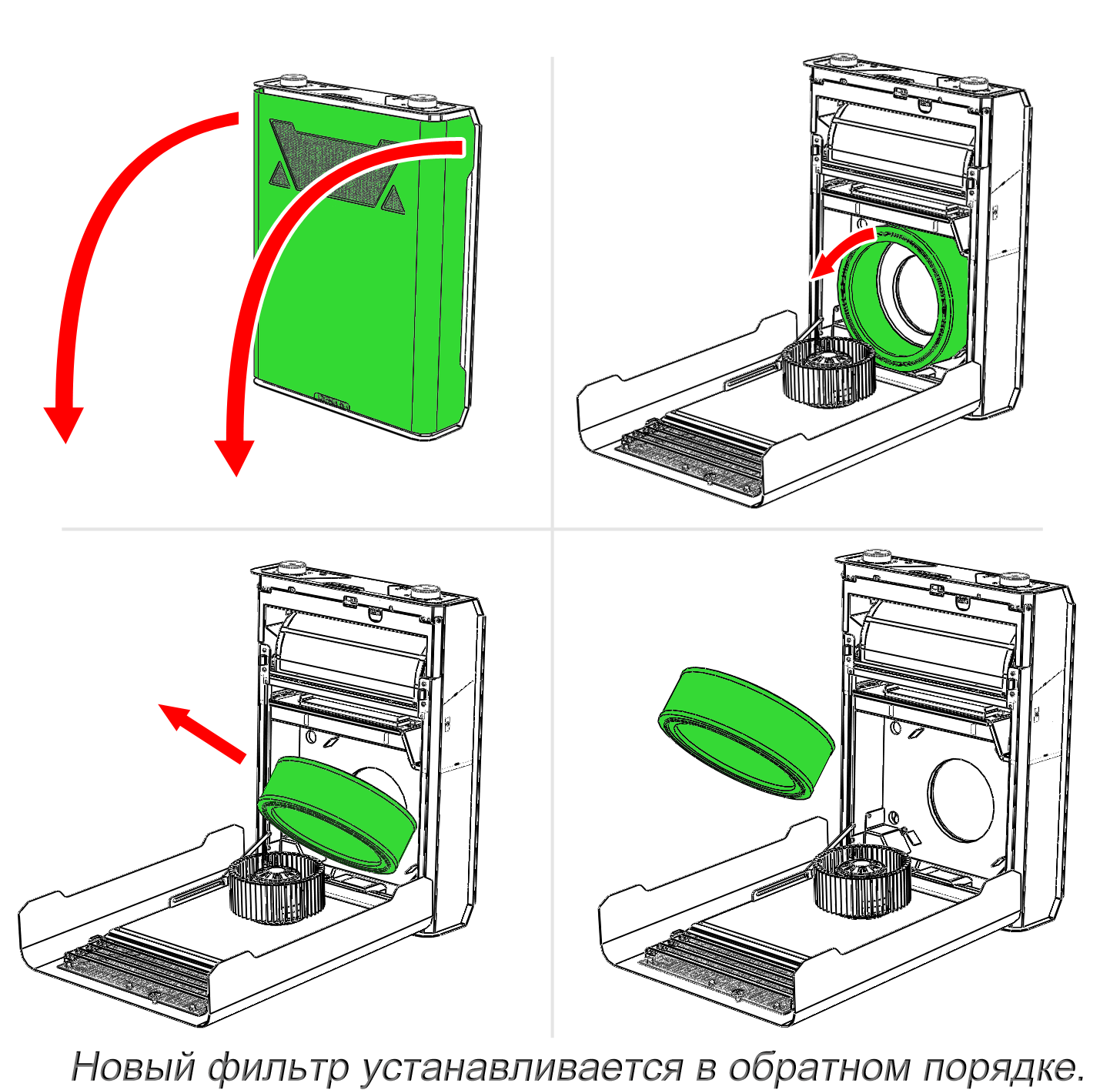 Новый фильтр устанавливается в обратном порядке.