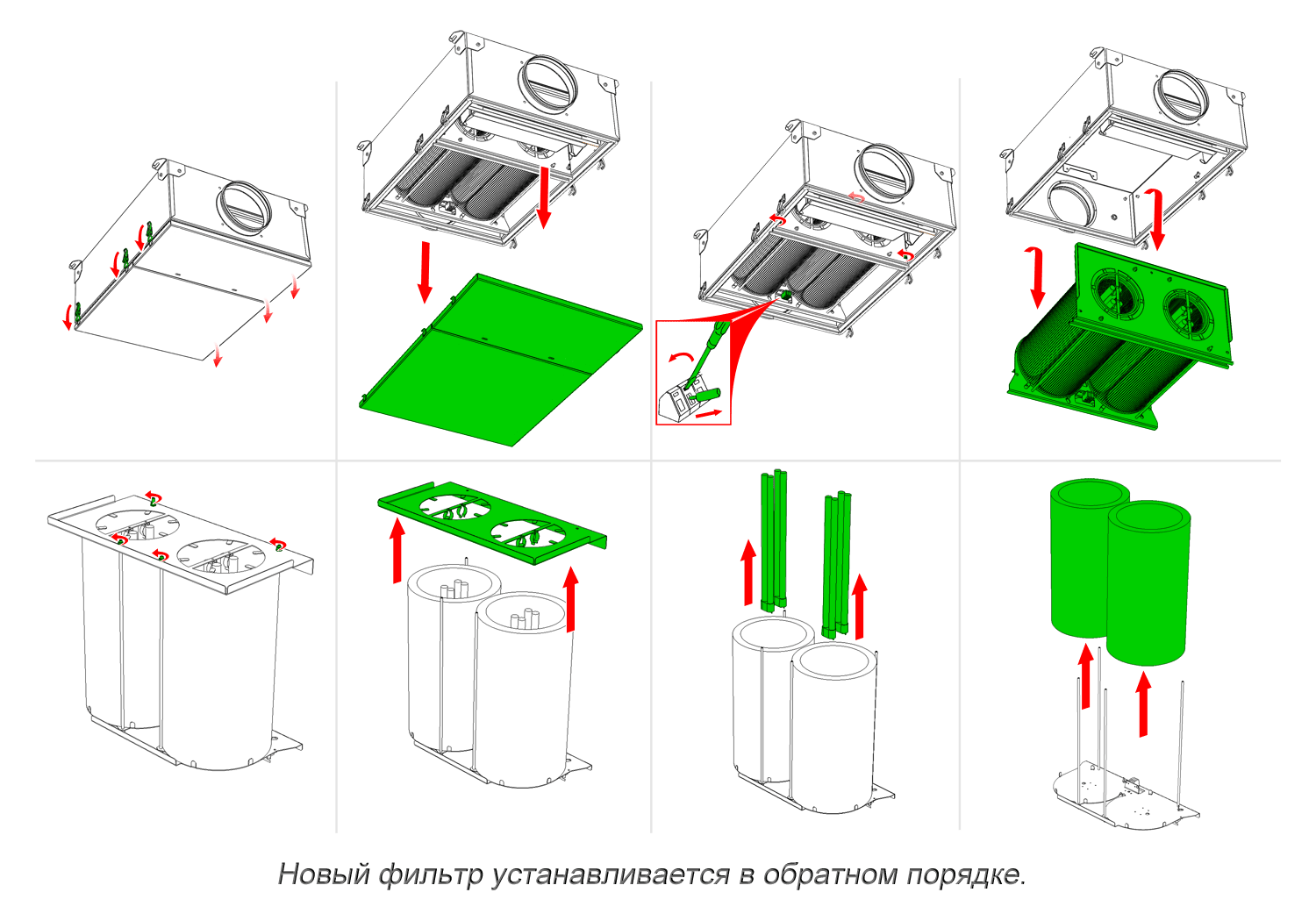 Новый фильтр устанавливается в обратном порядке.